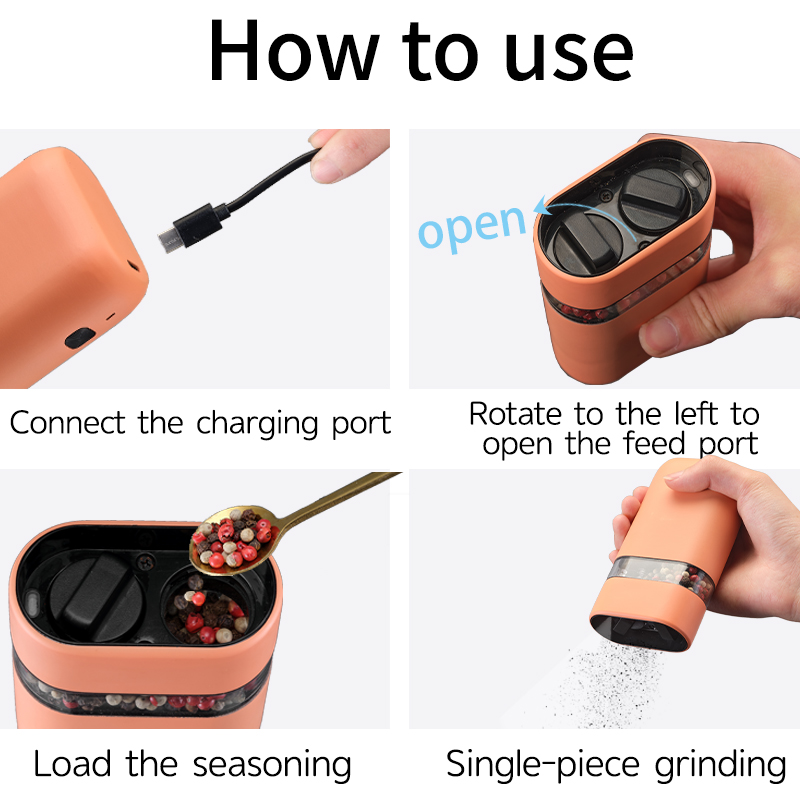 How to use

Connect the charging port

open

Rotate to the left to open the feed port

Load the seasoning

Single-piece grinding