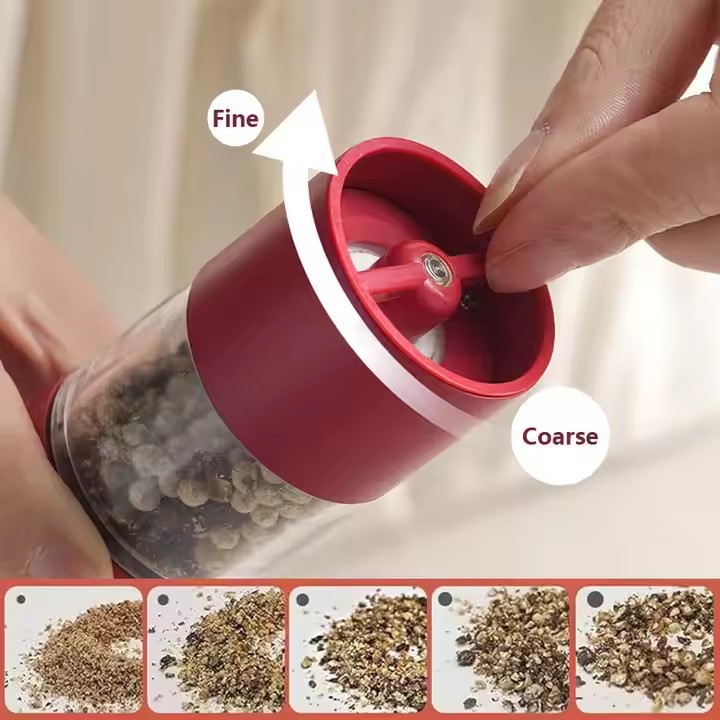 Fine

Coarse